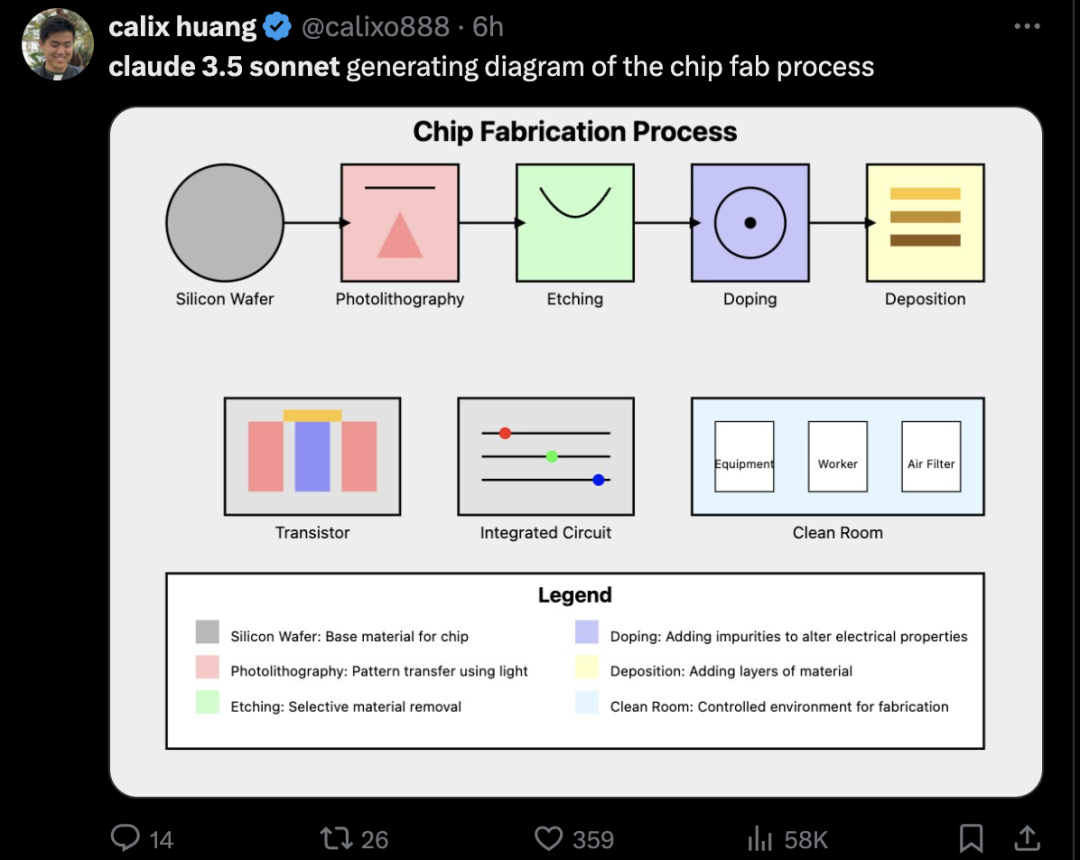 calix huang @calixo888 · 6h
claude 3.5 sonnet generating diagram of the chip fab process

Chip Fabrication Process

Silicon Wafer
Photolithography
Etching
Doping
Deposition

Transistor
Integrated Circuit
Equipment
Worker
Air Filter
Clean Room

Legend

Silicon Wafer: Base material for chip
Photolithography: Pattern transfer using light
Etching: Selective material removal
Doping: Adding impurities to alter electrical properties
Deposition: Adding layers of material
Clean Room: Controlled environment for fabrication

14
26
359
58K